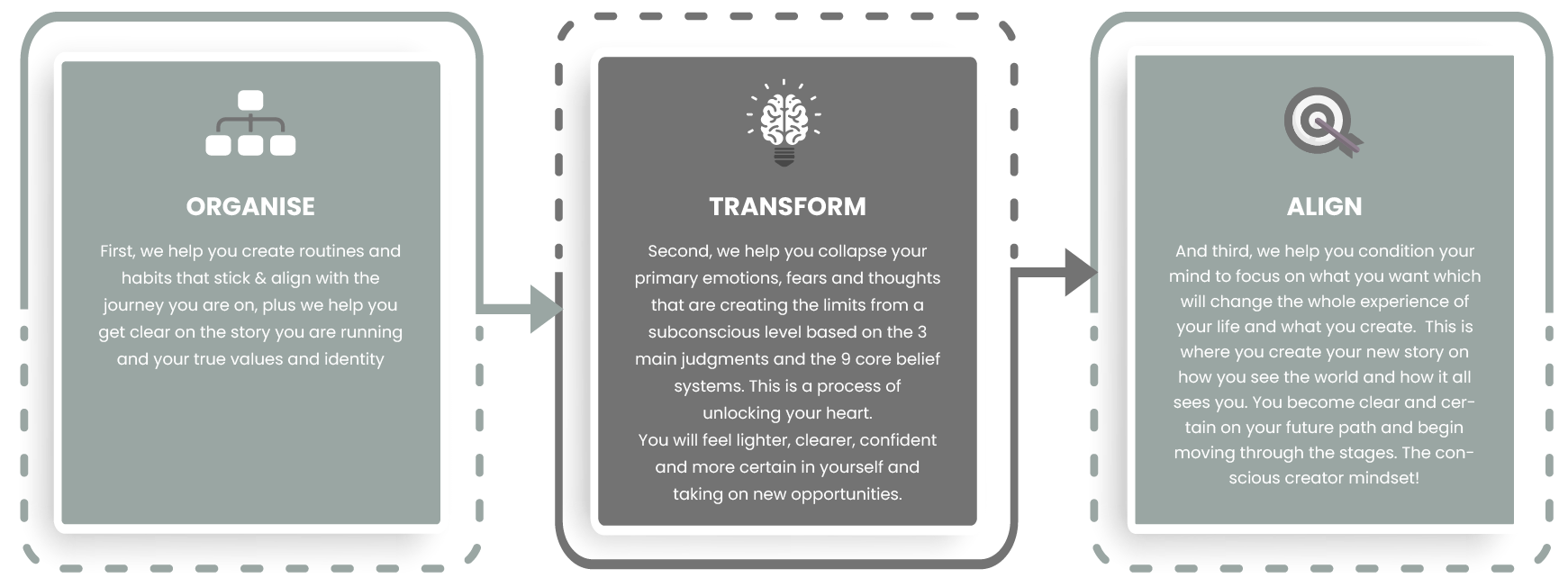 ORGANISE

First, we help you create routines and habits that stick & align with the journey you are on, plus we help you get clear on the story you are running and your true values and identity

TRANSFORM

Second, we help you collapse your primary emotions, fears and thoughts that are creating the limits from a subconscious level based on the 3 main judgments and the 9 core belief systems. This is a process of unlocking your heart.
You will feel lighter, clearer, confident and more certain in yourself and taking on new opportunities.

ALIGN

And third, we help you condition your mind to focus on what you want which will change the whole experience of your life and what you create. This is where you create your new story on how you see the world and how it all sees you. You become clear and certain on your future path and begin moving through the stages. The conscious creator mindset!